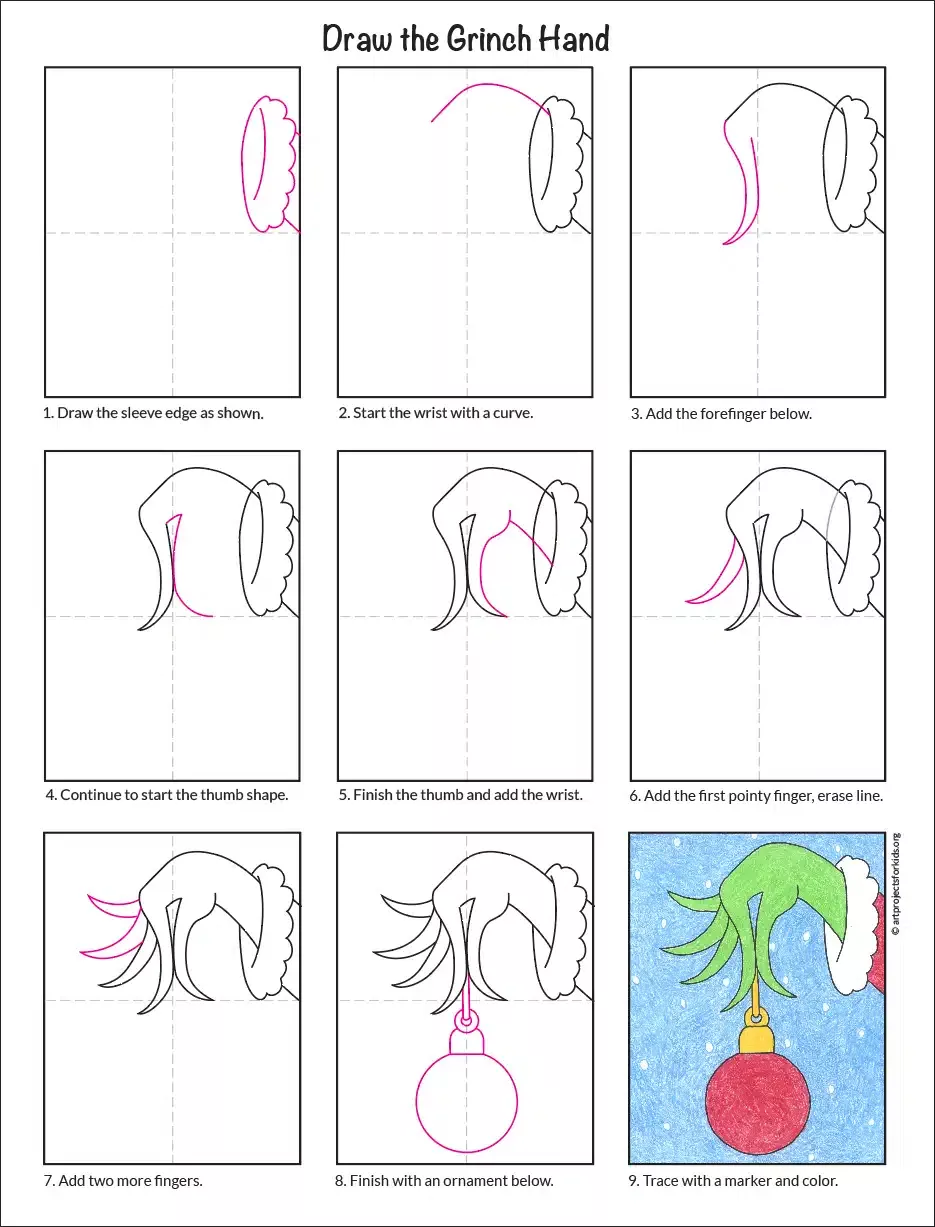 Draw the Grinch Hand

1. Draw the sleeve edge as shown.

2. Start the wrist with a curve.

3. Add the forefinger below.

4. Continue to start the thumb shape.

5. Finish the thumb and add the wrist.

6. Add the first pointy finger, erase line.

7. Add two more fingers.

8. Finish with an ornament below.

© artprojectsforkids.org

9. Trace with a marker and color.