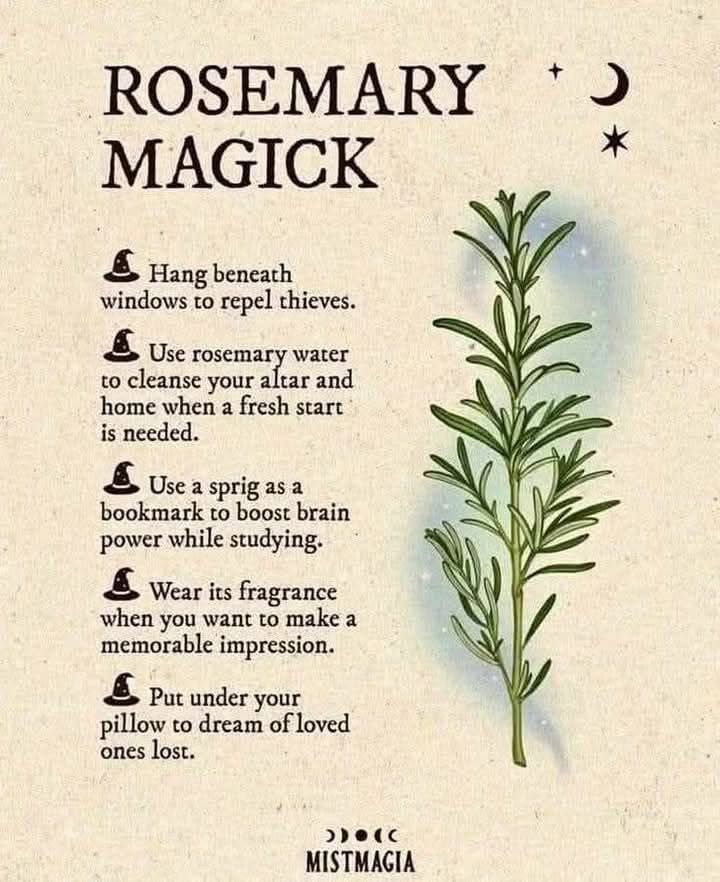 ROSEMARY MAGICK

Hang beneath windows to repel thieves.

Use rosemary water to cleanse your altar and home when a fresh start is needed.

Use a sprig as a bookmark to boost brain power while studying.

Wear its fragrance when you want to make a memorable impression.

Put under your pillow to dream of loved ones lost.

MISTMAGIA