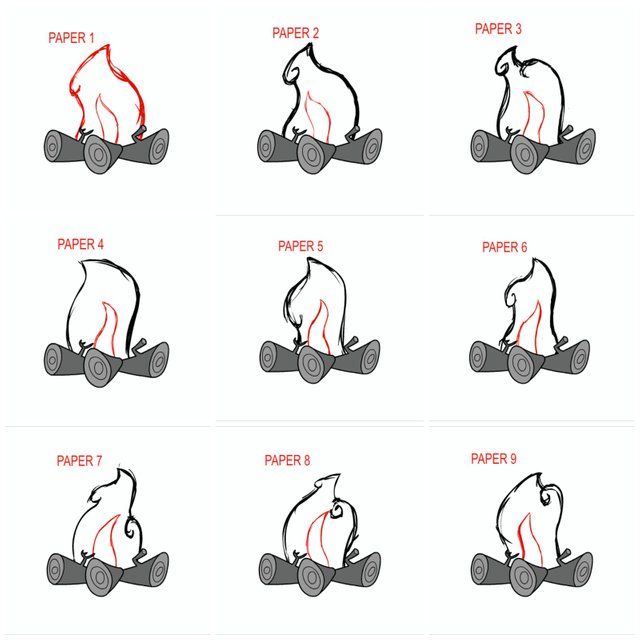 PAPER 1

PAPER 2

PAPER 3

PAPER 4

PAPER 5

PAPER 6

PAPER 7

PAPER 8

PAPER 9