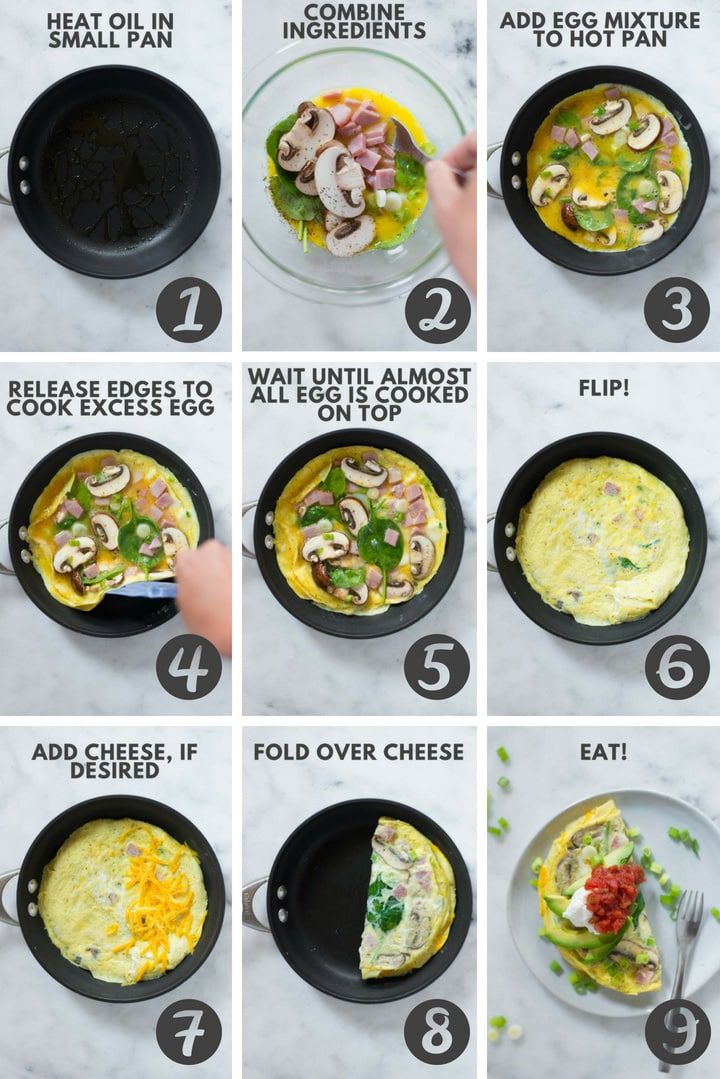 HEAT OIL IN SMALL PAN

1

COMBINE INGREDIENTS

2

ADD EGG MIXTURE TO HOT PAN

3

RELEASE EDGES TO COOK EXCESS EGG

4

WAIT UNTIL ALMOST ALL EGG IS COOKED ON TOP

5

FLIP!

6

ADD CHEESE, IF DESIRED

7

FOLD OVER CHEESE

8

EAT!

9