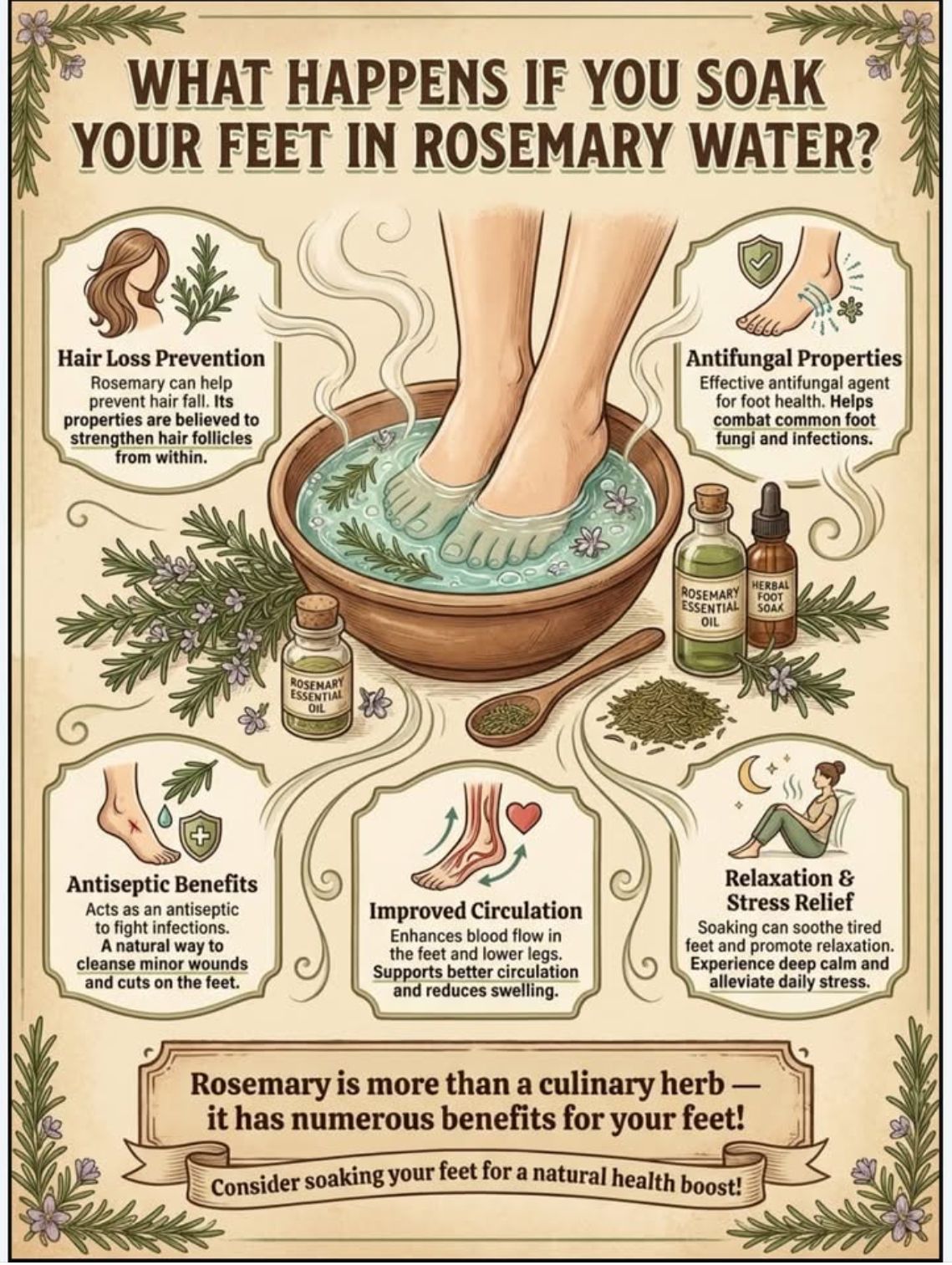 WHAT HAPPENS IF YOU SOAK YOUR FEET IN ROSEMARY WATER?

Hair Loss Prevention
Rosemary can help prevent hair fall. Its properties are believed to strengthen hair follicles from within.

Antifungal Properties
Effective antifungal agent for foot health. Helps combat common foot fungi and infections.

ROSEMARY ESSENTIAL OIL

HERBAL FOOT SOAK

ROSEMARY ESSENTIAL OIL

Antiseptic Benefits
Acts as an antiseptic to fight infections. A natural way to cleanse minor wounds and cuts on the feet.

Improved Circulation
Enhances blood flow in the feet and lower legs. Supports better circulation and reduces swelling.

Relaxation & Stress Relief
Soaking can soothe tired feet and promote relaxation. Experience deep calm and alleviate daily stress.

Rosemary is more than a culinary herb — it has numerous benefits for your feet!

Consider soaking your feet for a natural health boost!