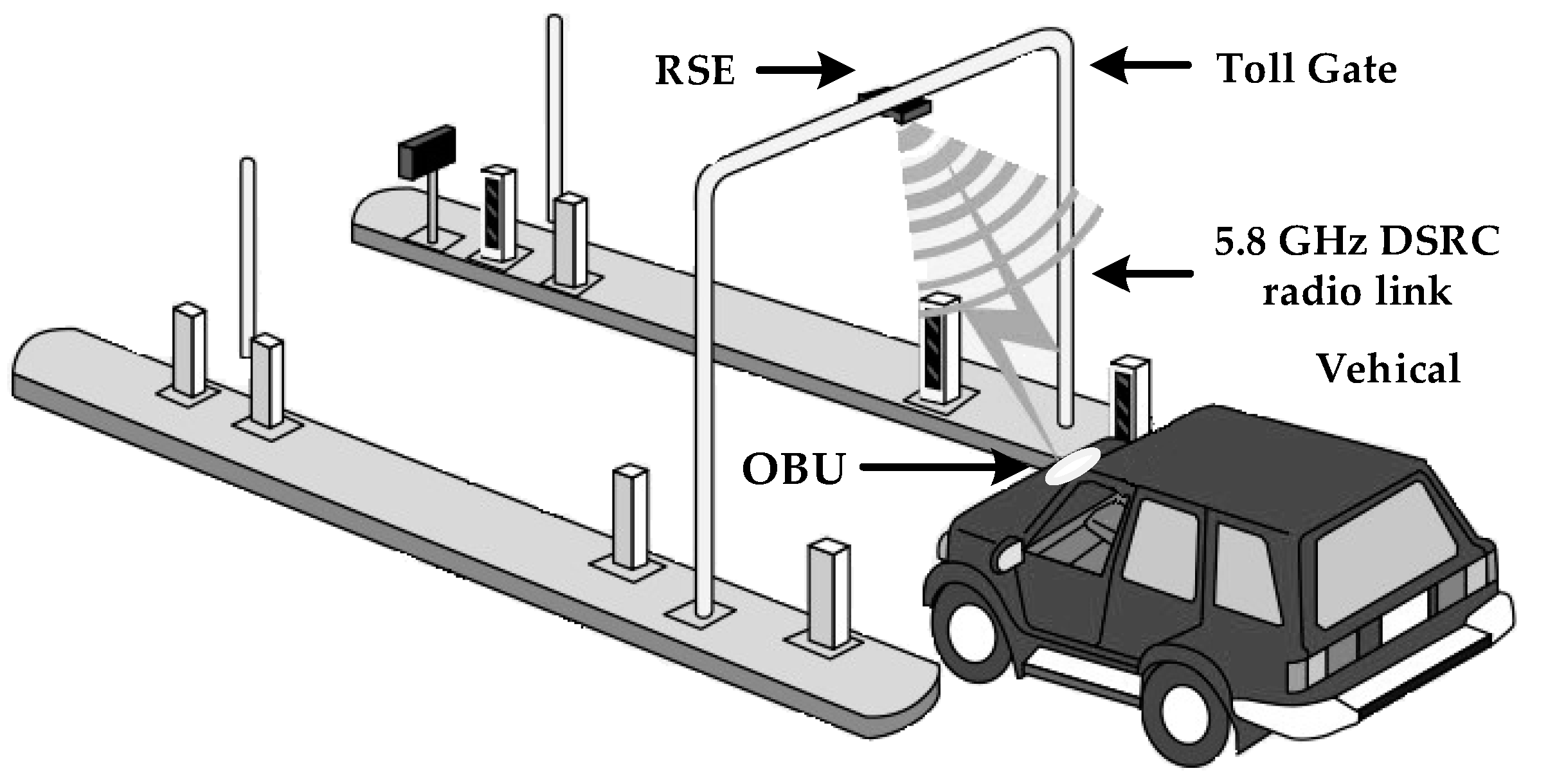 RSE

Toll Gate

5.8 GHz DSRC radio link

Vehical

OBU